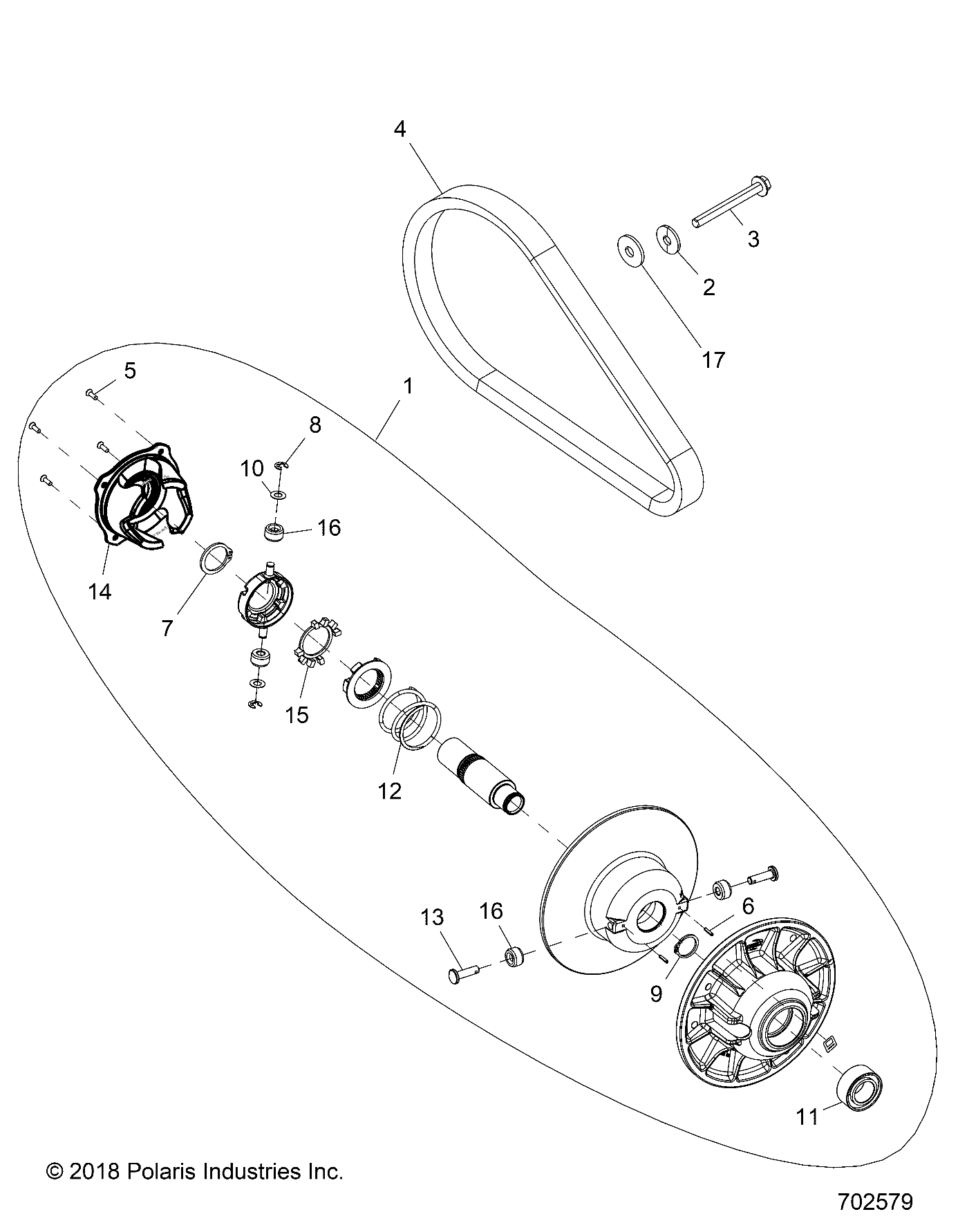 4
3
2
17
5
1
8
10
16
14
7
15
12
13
16
6
9
11
© 2018 Polaris Industries Inc.
702579